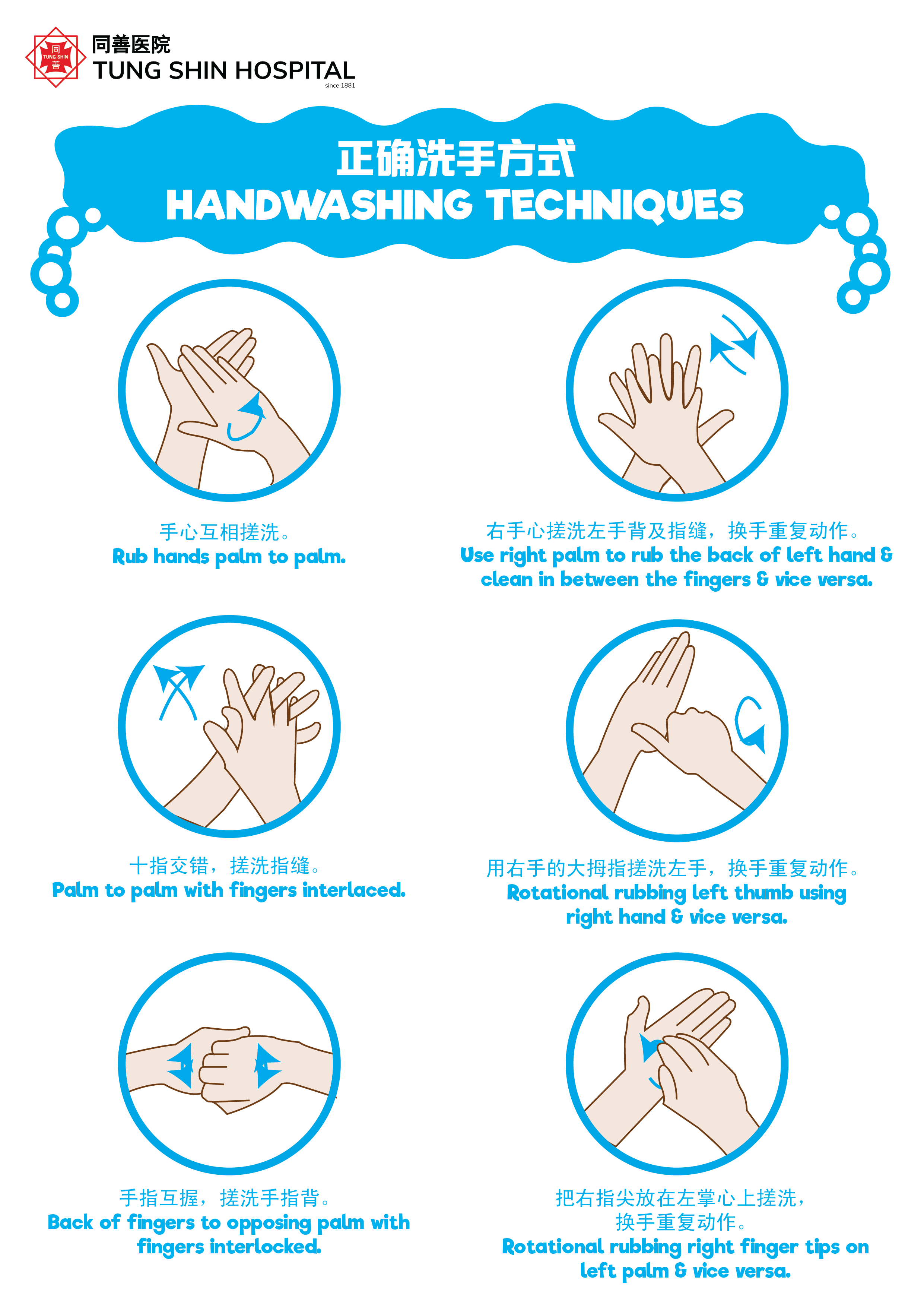 同
TUNG SHIN
善

同善医院
TUNG SHIN HOSPITAL
since 1881

正确洗手方式
HANDWASHING TECHNIQUES

手心互相搓洗。
Rub hands palm to palm.

右手心搓洗左手背及指缝，换手重复动作。
Use right palm to rub the back of left hand & clean in between the fingers & vice versa.

十指交错，搓洗指缝。
Palm to palm with fingers interlaced.

用右手的大拇指搓洗左手，换手重复动作。
Rotational rubbing left thumb using right hand & vice versa.

手指互握，搓洗手指背。
Back of fingers to opposing palm with fingers interlocked.

把右指尖放在左掌心上搓洗，换手重复动作。
Rotational rubbing right finger tips on left palm & vice versa.